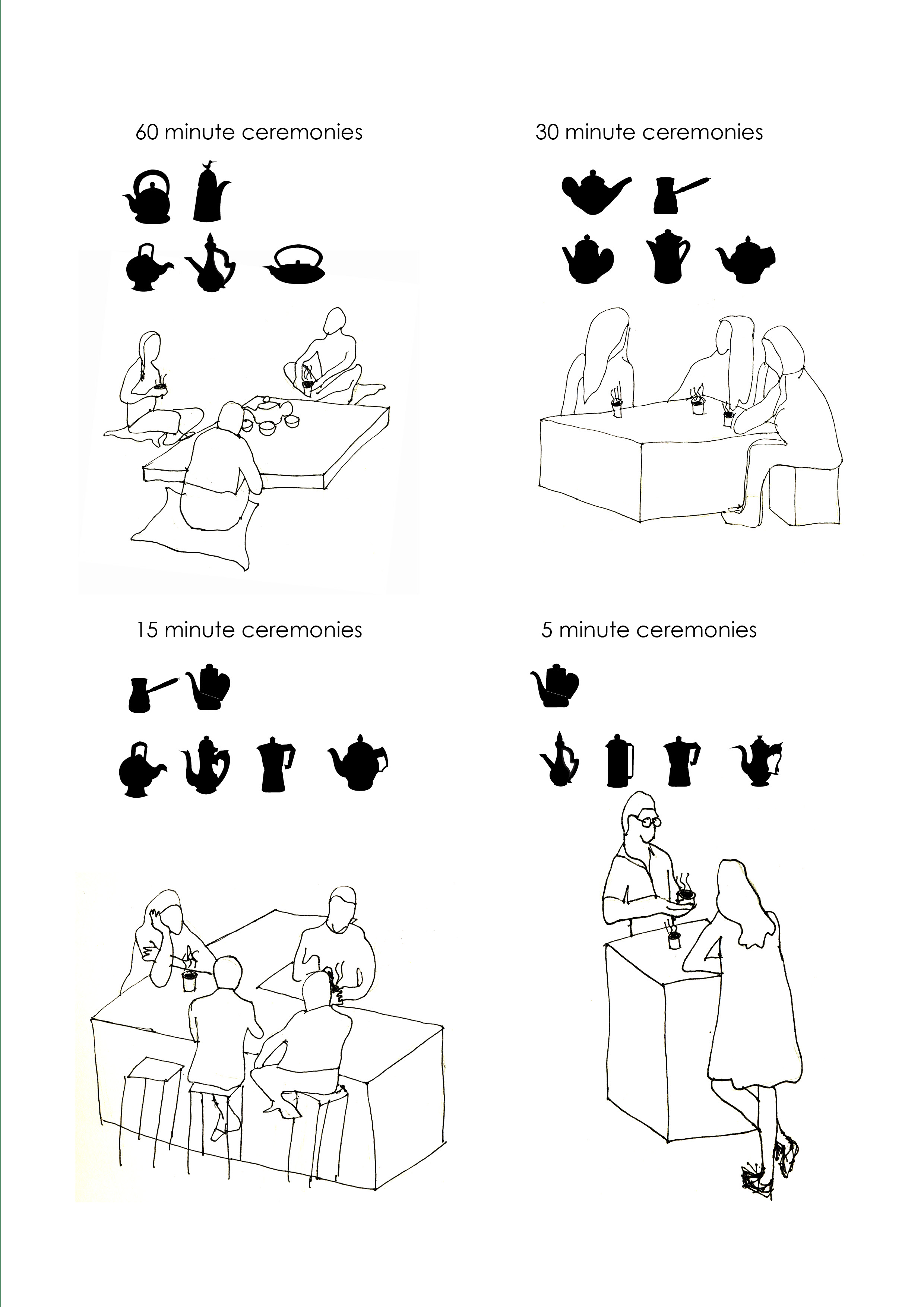 60 minute ceremonies

30 minute ceremonies

15 minute ceremonies

5 minute ceremonies